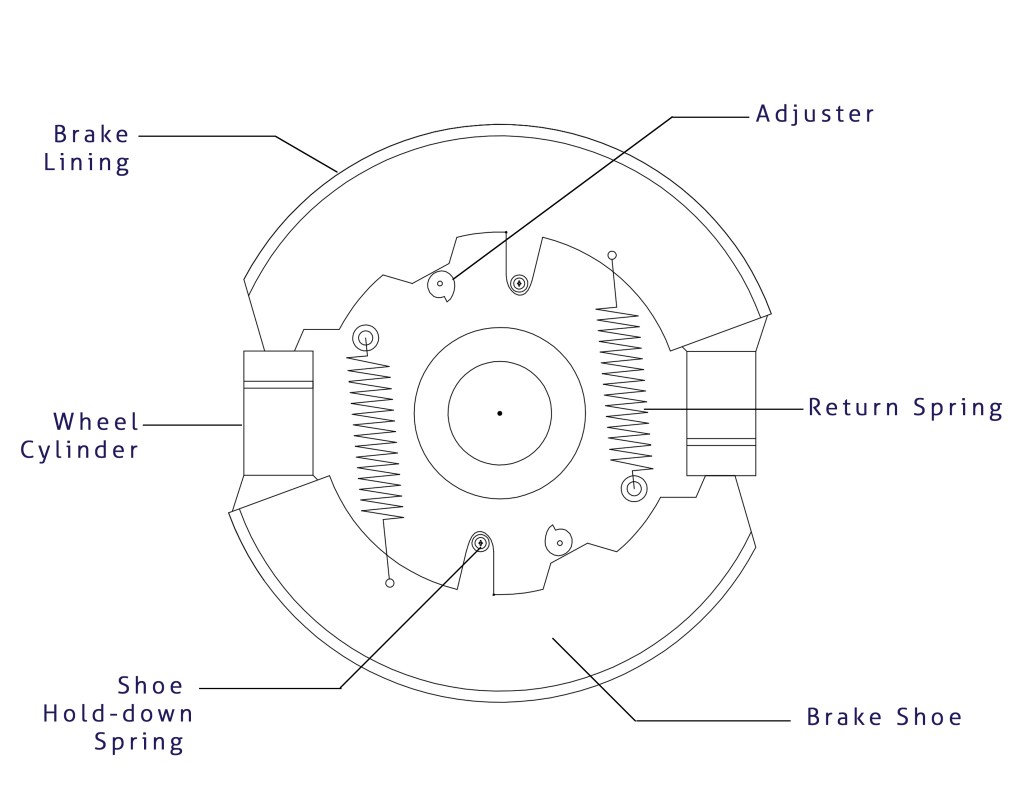 Brake Lining

Adjuster

Wheel Cylinder

Return Spring

Shoe Hold-down Spring

Brake Shoe